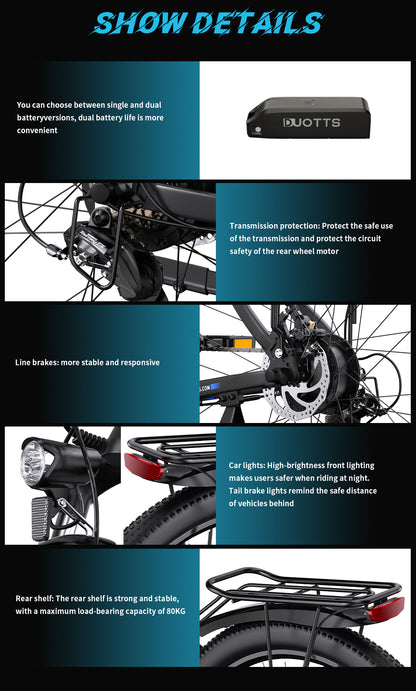 SHOW DETAILS

You can choose between single and dual batteryversions, dual battery life is more convenient

DUOTTS

Transmission protection: Protect the safe use of the transmission and protect the circuit safety of the rear wheel motor

Line brakes: more stable and responsive

Car lights: High-brightness front lighting makes users safer when riding at night. Tail brake lights remind the safe distance of vehicles behind

Rear shelf: The rear shelf is strong and stable, with a maximum load-bearing capacity of 80KG